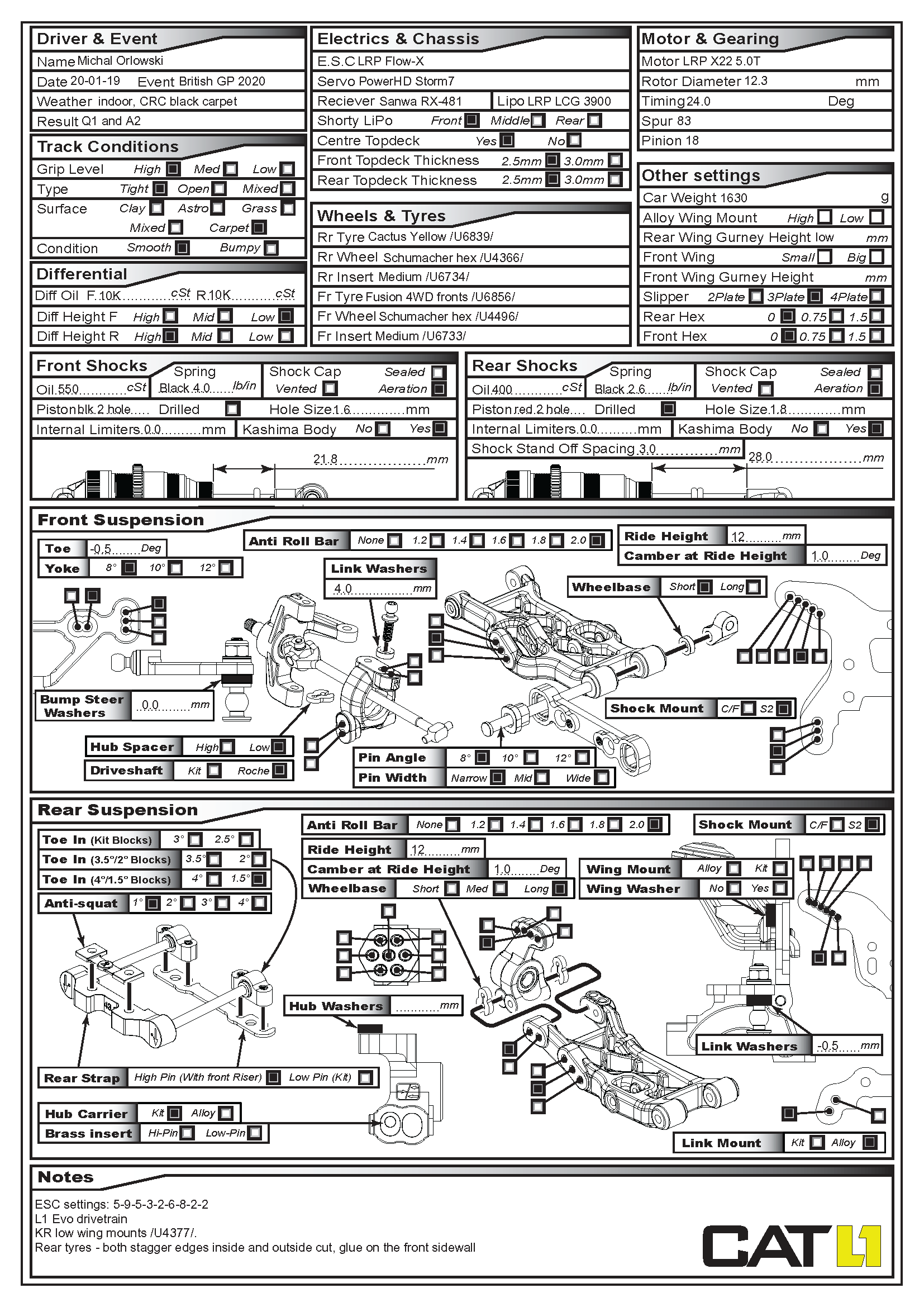 Driver & Event
Name Michal Orlowski
Date 20-01-19 Event British GP 2020
Weather indoor, CRC black carpet
Result Q1 and A2

Track Conditions
Grip Level High Med Low
Type Tight Open Mixed
Surface Clay Astro Grass Mixed Carpet
Condition Smooth Bumpy

Differential
Diff Oil F 10K cSt R 10K cSt
Diff Height F High Mid Low
Diff Height R High Mid Low

Electrics & Chassis
E.S.C LRP Flow-X
Servo PowerHD Storm7
Reciever Sanwa RX-481
Lipo LRP LCG 3900
Shorty LiPo Front Middle Rear
Centre Topdeck Yes No
Front Topdeck Thickness 2.5mm 3.0mm
Rear Topdeck Thickness 2.5mm 3.0mm

Wheels & Tyres
Rr Tyre Cactus Yellow /U6839/
Rr Wheel Schumacher hex /U4366/
Rr Insert Medium /U6734/
Fr Tyre Fusion 4WD fronts /U6856/
Fr Wheel Schumacher hex /U4496/
Fr Insert Medium /U6733/

Motor & Gearing
Motor LRP X22 5.0T
Rotor Diameter 12.3 mm
Timing 24.0 Deg
Spur 83
Pinion 18

Other settings
Car Weight 1630 g
Alloy Wing Mount High Low
Rear Wing Gurney Height low mm
Front Wing Small Big
Front Wing Gurney Height mm
Slipper 2Plate 3Plate 4Plate
Rear Hex 0 0.75 1.5
Front Hex 0 0.75 1.5

Front Shocks
Spring Black 4.0 lb/in
Shock Cap Sealed Vented Aeration
Oil 550 cSt
Piston blk 2 hole Drilled Hole Size 1.6 mm
Internal Limiters 0.0 mm
Kashima Body No Yes
21.8 mm

Rear Shocks
Spring Black 2.6 lb/in
Shock Cap Sealed Vented Aeration
Oil 400 cSt
Piston red 2 hole Drilled Hole Size 1.8 mm
Internal Limiters 0.0 mm
Kashima Body No Yes
Shock Stand Off Spacing 3.0 mm
28.0 mm

Front Suspension
Toe -0.5 Deg
Yoke 8° 10° 12°
Anti Roll Bar None 1.2 1.4 1.6 1.8 2.0
Ride Height 12 mm
Camber at Ride Height 1.0 Deg
Link Washers 4.0 mm
Wheelbase Short Long
Bump Steer Washers 0.0 mm
Shock Mount C/F S2
Hub Spacer High Low
Driveshaft Kit Roche
Pin Angle 8° 10° 12°
Pin Width Narrow Mid Wide

Rear Suspension
Toe In (Kit Blocks) 3° 2.5°
Toe In (3.5°/2° Blocks) 3.5° 2°
Toe In (4°/1.5° Blocks) 4° 1.5°
Anti-squat 1° 2° 3° 4°
Anti Roll Bar None 1.2 1.4 1.6 1.8 2.0
Shock Mount C/F S2
Ride Height 12 mm
Camber at Ride Height 1.0 Deg
Wheelbase Short Med Long
Wing Mount Alloy Kit
Wing Washer No Yes
Hub Washers mm
Link Washers -0.5 mm
Rear Strap High Pin (With front Riser) Low Pin (Kit)
Hub Carrier Kit Alloy
Brass insert Hi-Pin Low-Pin
Link Mount Kit Alloy

Notes
ESC settings: 5-9-5-3-2-6-8-2-2
L1 Evo drivetrain
KR low wing mounts /U4377/.
Rear tyres - both stagger edges inside and outside cut, glue on the front sidewall

CAT L1