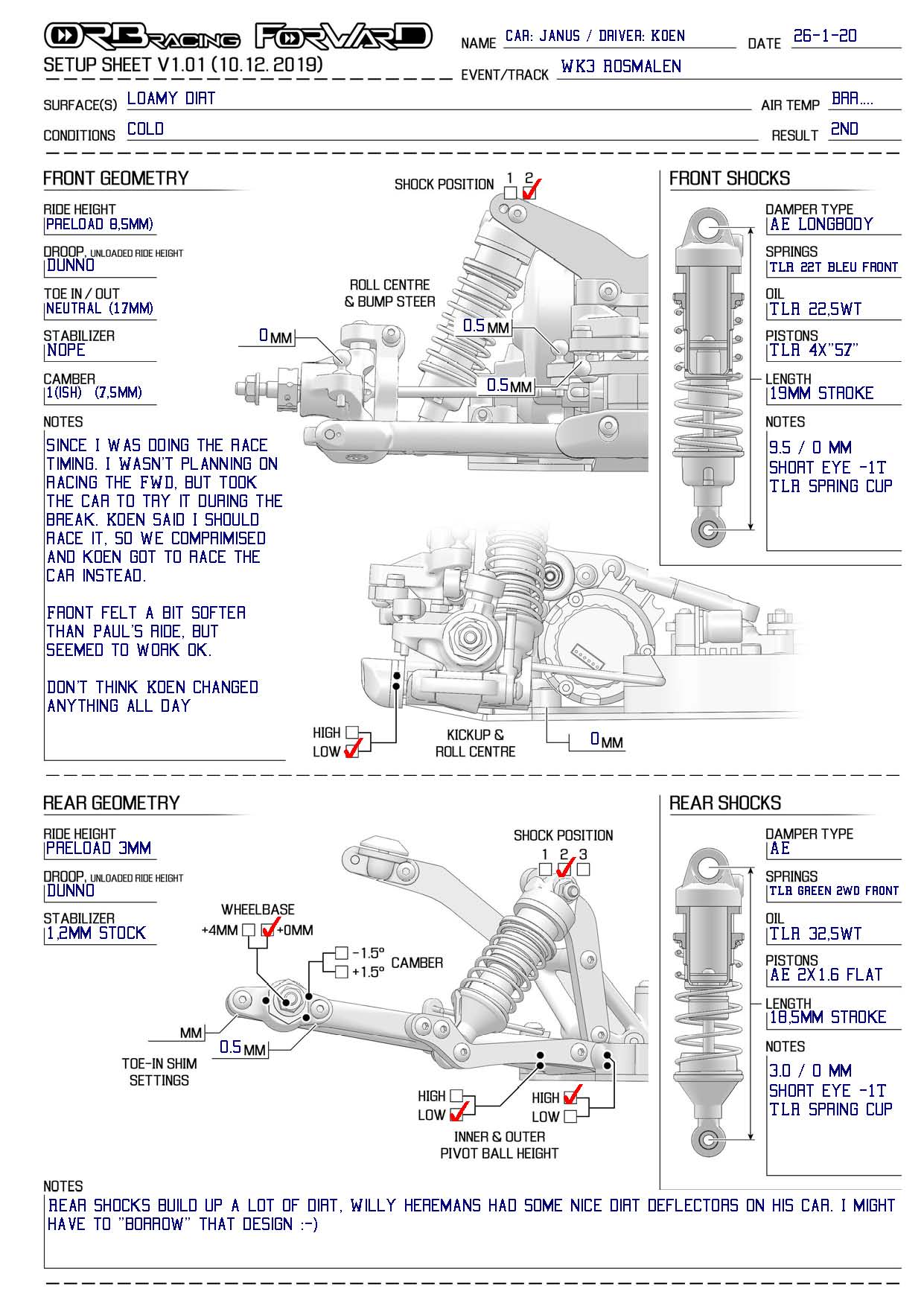 ORB RACING FORWARD
SETUP SHEET V1.01 (10.12.2019)

NAME CAR: JANUS / DRIVER: KOEN
DATE 26-1-20
EVENT/TRACK WK3 ROSMALEN
SURFACE(S) LOAMY DIRT
AIR TEMP BRR....
CONDITIONS COLD
RESULT 2ND

FRONT GEOMETRY

RIDE HEIGHT
PRELOAD 8,5MM)

DROOP, UNLOADED RIDE HEIGHT
DUNNO

TOE IN / OUT
NEUTRAL (17MM)

STABILIZER
NOPE

CAMBER
1(ISH) (7,5MM)

NOTES
SINCE I WAS DOING THE RACE TIMING. I WASN'T PLANNING ON RACING THE FWD, BUT TOOK THE CAR TO TRY IT DURING THE BREAK. KOEN SAID I SHOULD RACE IT, SO WE COMPRIMISED AND KOEN GOT TO RACE THE CAR INSTEAD.

FRONT FELT A BIT SOFTER THAN PAUL'S RIDE, BUT SEEMED TO WORK OK.

DON'T THINK KOEN CHANGED ANYTHING ALL DAY

SHOCK POSITION 1 2
ROLL CENTRE & BUMP STEER
0 MM
0.5 MM
0.5 MM
HIGH
LOW
KICKUP & ROLL CENTRE
0 MM

FRONT SHOCKS
DAMPER TYPE
AE LONGBODY
SPRINGS
TLR 22T BLEU FRONT
OIL
TLR 22,5WT
PISTONS
TLR 4X"57"
LENGTH
19MM STROKE
NOTES
9.5 / 0 MM
SHORT EYE -1T
TLR SPRING CUP

REAR GEOMETRY

RIDE HEIGHT
PRELOAD 3MM

DROOP, UNLOADED RIDE HEIGHT
DUNNO

STABILIZER
1,2MM STOCK

WHEELBASE
+4MM +0MM
-1.5° +1.5° CAMBER
MM
0.5 MM
TOE-IN SHIM SETTINGS
SHOCK POSITION 1 2 3
HIGH LOW
HIGH LOW
INNER & OUTER PIVOT BALL HEIGHT

REAR SHOCKS
DAMPER TYPE
AE
SPRINGS
TLR GREEN 2WD FRONT
OIL
TLR 32,5WT
PISTONS
AE 2X1.6 FLAT
LENGTH
18,5MM STROKE
NOTES
3.0 / 0 MM
SHORT EYE -1T
TLR SPRING CUP

NOTES
REAR SHOCKS BUILD UP A LOT OF DIRT, WILLY HEREMANS HAD SOME NICE DIRT DEFLECTORS ON HIS CAR. I MIGHT HAVE TO "BORROW" THAT DESIGN :-)