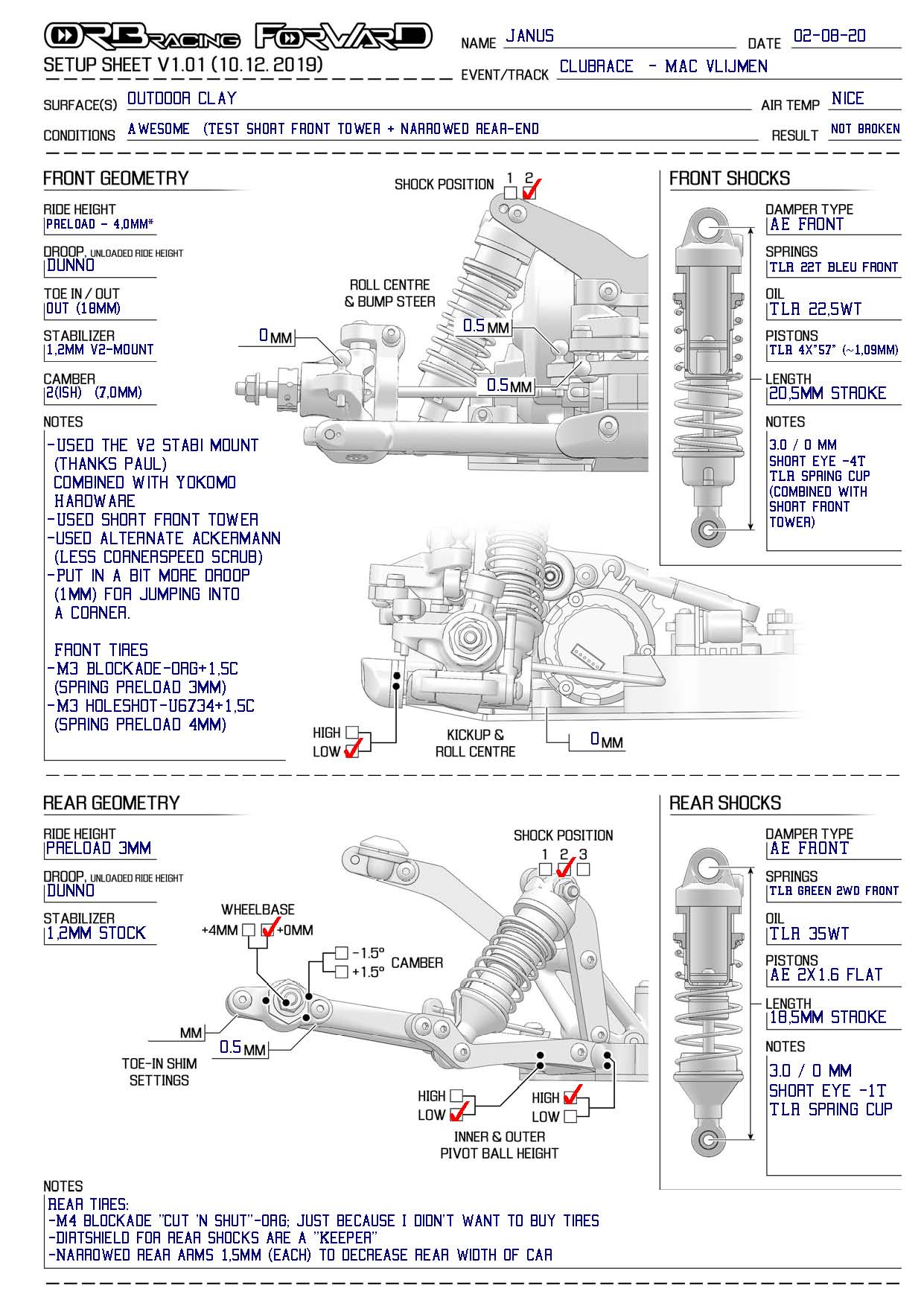 ORB RACING FORWARD
SETUP SHEET V1.01 (10.12.2019)

NAME JANUS
DATE 02-08-20
EVENT/TRACK CLUBRACE - MAC VLIJMEN
SURFACE(S) OUTDOOR CLAY
AIR TEMP NICE
CONDITIONS AWESOME (TEST SHORT FRONT TOWER + NARROWED REAR-END
RESULT NOT BROKEN

FRONT GEOMETRY

RIDE HEIGHT
PRELOAD - 4,0MM*

DROOP, UNLOADED RIDE HEIGHT
DUNNO

TOE IN / OUT
OUT (18MM)

STABILIZER
1,2MM V2-MOUNT

CAMBER
2(ISH) (7,0MM)

NOTES
-USED THE V2 STABI MOUNT (THANKS PAUL) COMBINED WITH YOKOMO HARDWARE
-USED SHORT FRONT TOWER
-USED ALTERNATE ACKERMANN (LESS CORNERSPEED SCRUB)
-PUT IN A BIT MORE DROOP (1MM) FOR JUMPING INTO A CORNER.

FRONT TIRES
-M3 BLOCKADE-ORG+1,5C (SPRING PRELOAD 3MM)
-M3 HOLESHOT-U6734+1,5C (SPRING PRELOAD 4MM)

SHOCK POSITION 1 2
ROLL CENTRE & BUMP STEER
0 MM
0.5 MM
0.5 MM
HIGH
LOW
KICKUP & ROLL CENTRE
0 MM

FRONT SHOCKS

DAMPER TYPE
AE FRONT

SPRINGS
TLR 22T BLEU FRONT

OIL
TLR 22,5WT

PISTONS
TLR 4X"57" (~1,09MM)

LENGTH
20,5MM STROKE

NOTES
3.0 / 0 MM
SHORT EYE -4T
TLR SPRING CUP
(COMBINED WITH SHORT FRONT TOWER)

REAR GEOMETRY

RIDE HEIGHT
PRELOAD 3MM

DROOP, UNLOADED RIDE HEIGHT
DUNNO

STABILIZER
1,2MM STOCK

WHEELBASE
+4MM +0MM
-1.5°
+1.5°
CAMBER
MM
0.5 MM
TOE-IN SHIM SETTINGS
SHOCK POSITION
1 2 3
HIGH
LOW
HIGH
LOW
INNER & OUTER PIVOT BALL HEIGHT

REAR SHOCKS

DAMPER TYPE
AE FRONT

SPRINGS
TLR GREEN 2WD FRONT

OIL
TLR 35WT

PISTONS
AE 2X1.6 FLAT

LENGTH
18,5MM STROKE

NOTES
3.0 / 0 MM
SHORT EYE -1T
TLR SPRING CUP

NOTES
REAR TIRES:
-M4 BLOCKADE "CUT 'N SHUT"-ORG; JUST BECAUSE I DIDN'T WANT TO BUY TIRES
-DIRTSHIELD FOR REAR SHOCKS ARE A "KEEPER"
-NARROWED REAR ARMS 1,5MM (EACH) TO DECREASE REAR WIDTH OF CAR