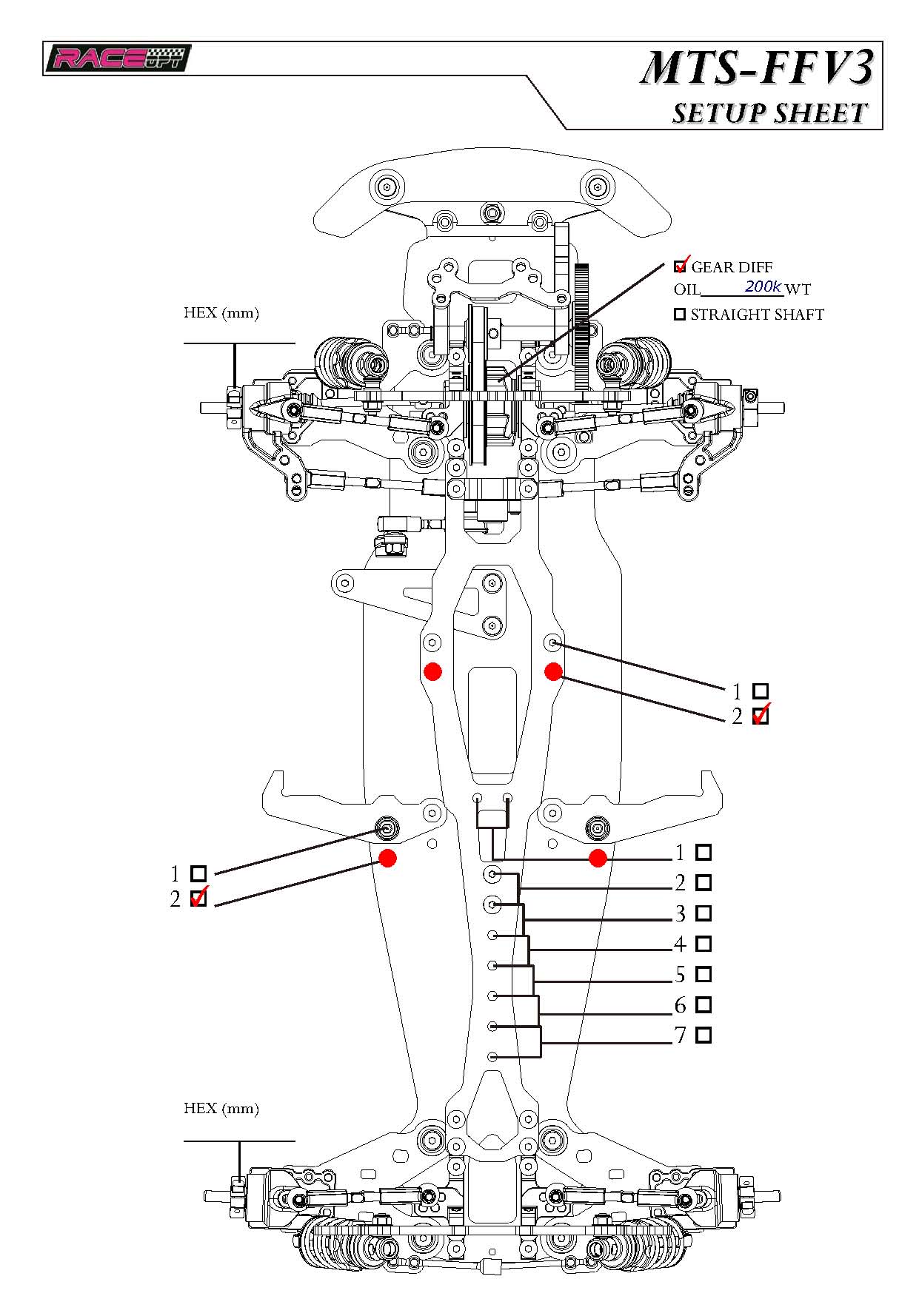 RACE OPT

MTS-FFV3
SETUP SHEET

☑ GEAR DIFF
OIL 200k WT
☐ STRAIGHT SHAFT

HEX (mm)

1 ☐
2 ☑

1 ☐
2 ☑

1 ☐
2 ☐
3 ☐
4 ☐
5 ☐
6 ☐
7 ☐

HEX (mm)